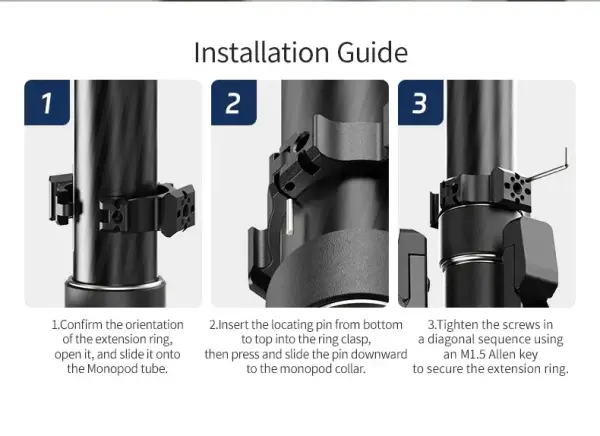 Installation Guide

1

2

3

1.Confirm the orientation of the extension ring, open it, and slide it onto the Monopod tube.

2.Insert the locating pin from bottom to top into the ring clasp, then press and slide the pin downward to the monopod collar.

3.Tighten the screws in a diagonal sequence using an M1.5 Allen key to secure the extension ring.